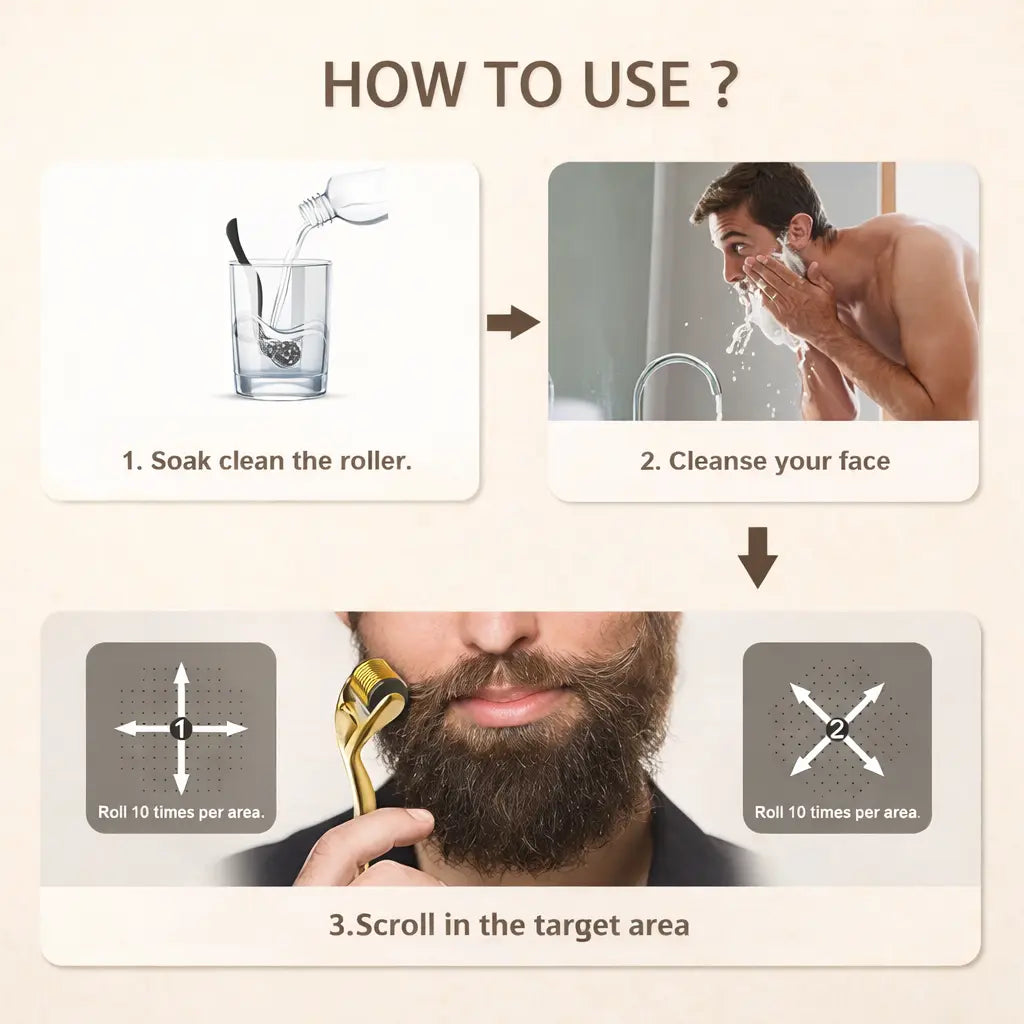 HOW TO USE ?

1. Soak clean the roller.

2. Cleanse your face

1

Roll 10 times per area.

2

Roll 10 times per area.

3.Scroll in the target area